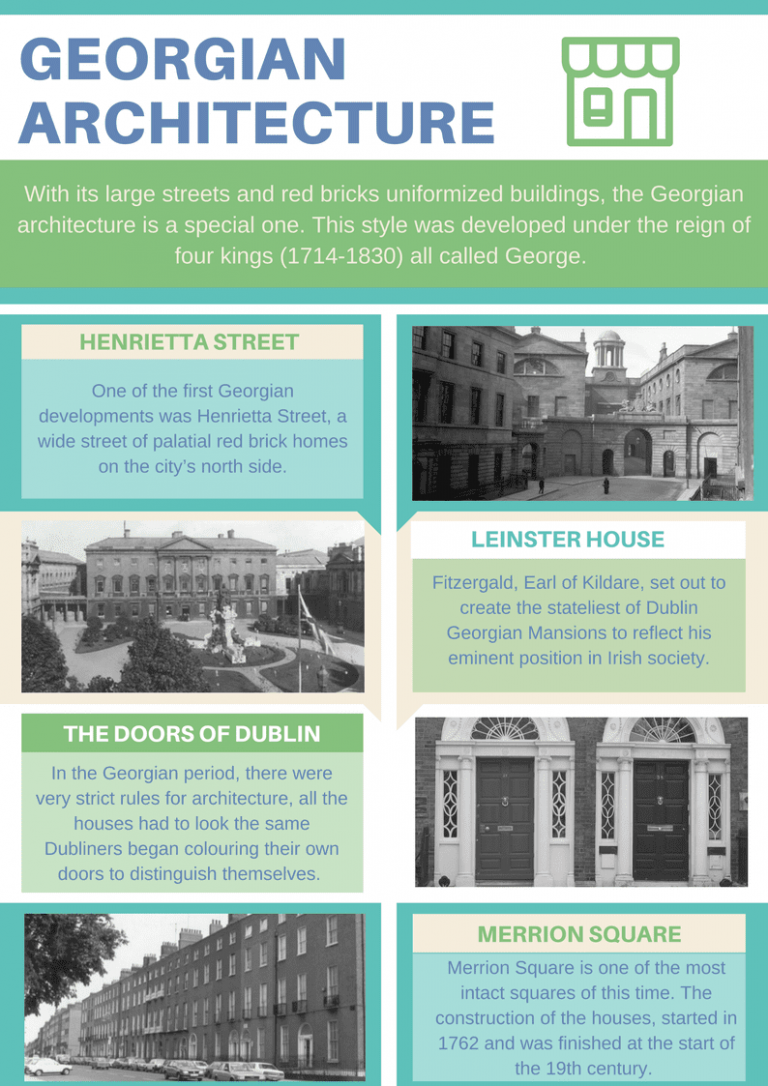 GEORGIAN ARCHITECTURE

With its large streets and red bricks uniformized buildings, the Georgian architecture is a special one. This style was developed under the reign of four kings (1714-1830) all called George.

HENRIETTA STREET

One of the first Georgian developments was Henrietta Street, a wide street of palatial red brick homes on the city's north side.

LEINSTER HOUSE

Fitzergald, Earl of Kildare, set out to create the stateliest of Dublin Georgian Mansions to reflect his eminent position in Irish society.

THE DOORS OF DUBLIN

In the Georgian period, there were very strict rules for architecture, all the houses had to look the same Dubliners began colouring their own doors to distinguish themselves.

MERRION SQUARE

Merrion Square is one of the most intact squares of this time. The construction of the houses, started in 1762 and was finished at the start of the 19th century.