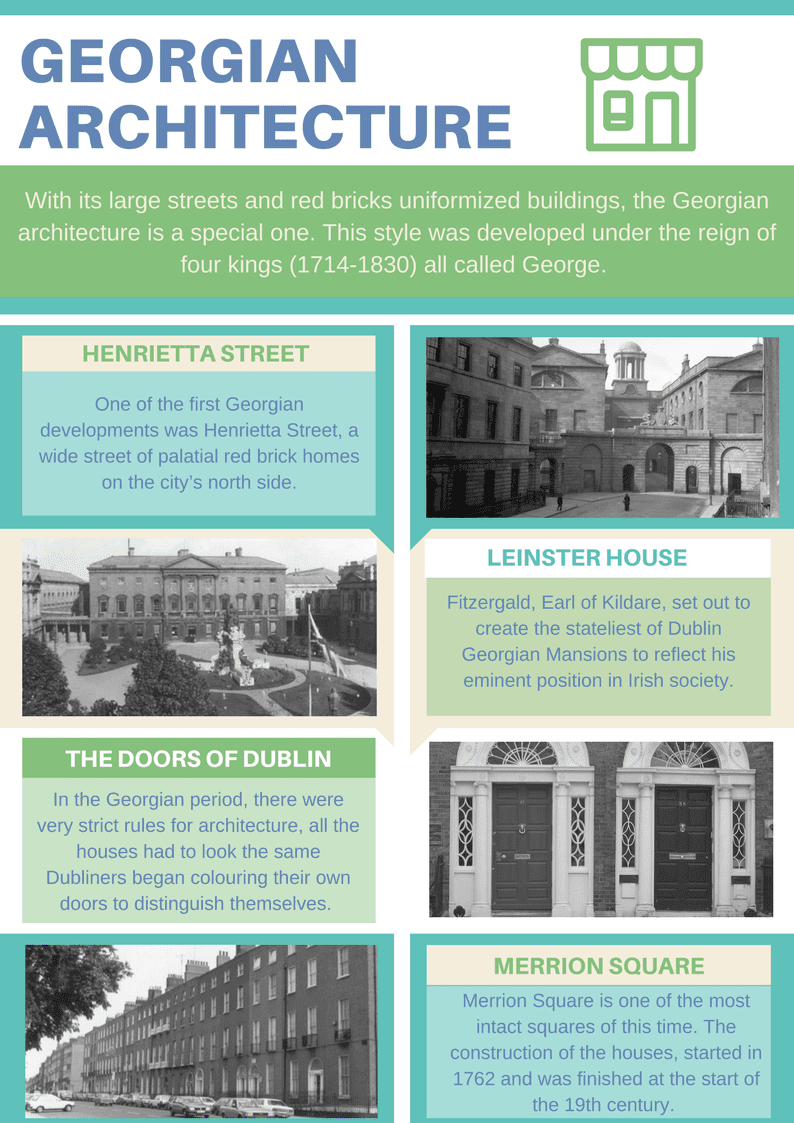 GEORGIAN ARCHITECTURE

With its large streets and red bricks uniformized buildings, the Georgian architecture is a special one. This style was developed under the reign of four kings (1714-1830) all called George.

HENRIETTA STREET

One of the first Georgian developments was Henrietta Street, a wide street of palatial red brick homes on the city's north side.

LEINSTER HOUSE

Fitzergald, Earl of Kildare, set out to create the stateliest of Dublin Georgian Mansions to reflect his eminent position in Irish society.

THE DOORS OF DUBLIN

In the Georgian period, there were very strict rules for architecture, all the houses had to look the same Dubliners began colouring their own doors to distinguish themselves.

MERRION SQUARE

Merrion Square is one of the most intact squares of this time. The construction of the houses, started in 1762 and was finished at the start of the 19th century.